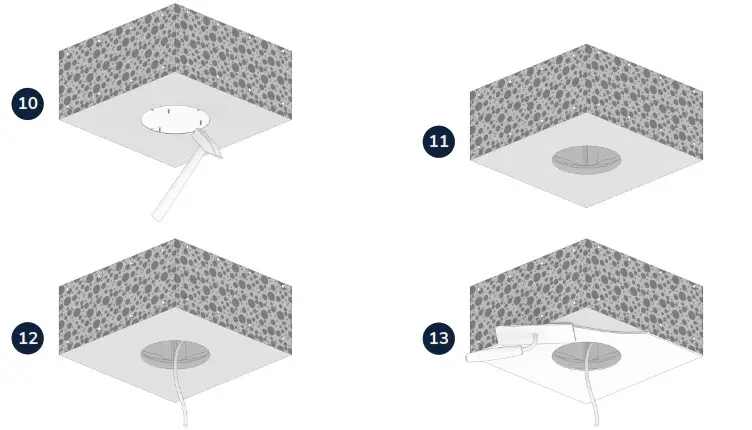 10

11

12

13