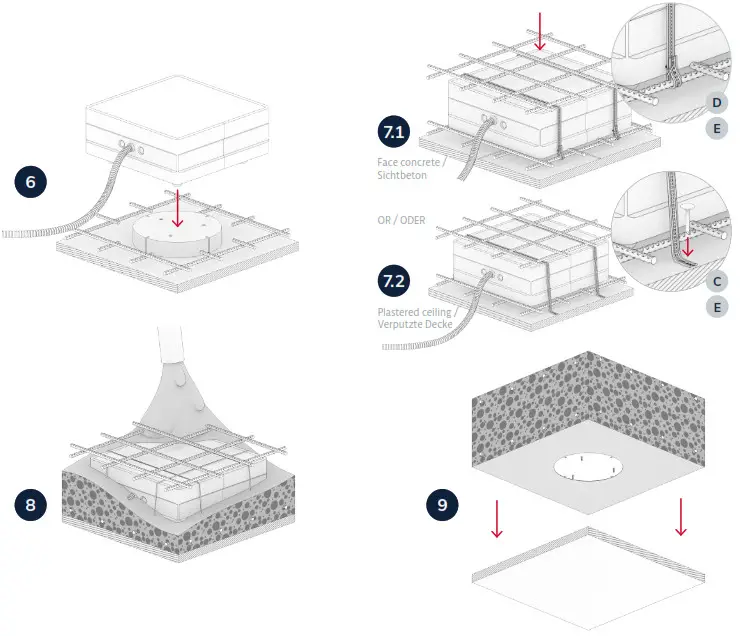 6

7.1

Face concrete / Sichtbeton

D

E

OR / ODER

7.2

Plastered ceiling / Verputzte Decke

C

E

8

9