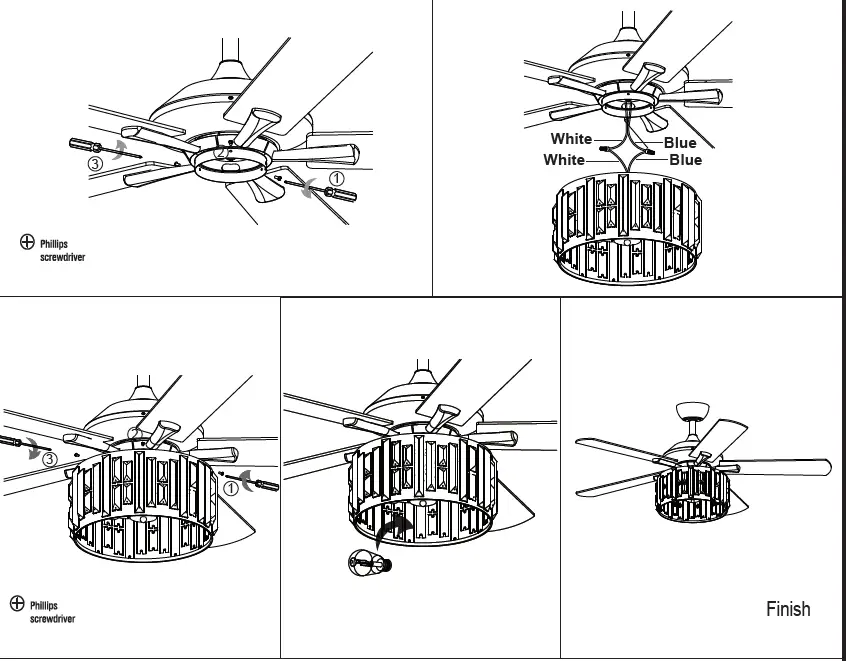 ③
②
①
Phillips screwdriver

White
Blue
White
Blue

③
②
①
Phillips screwdriver

Finish