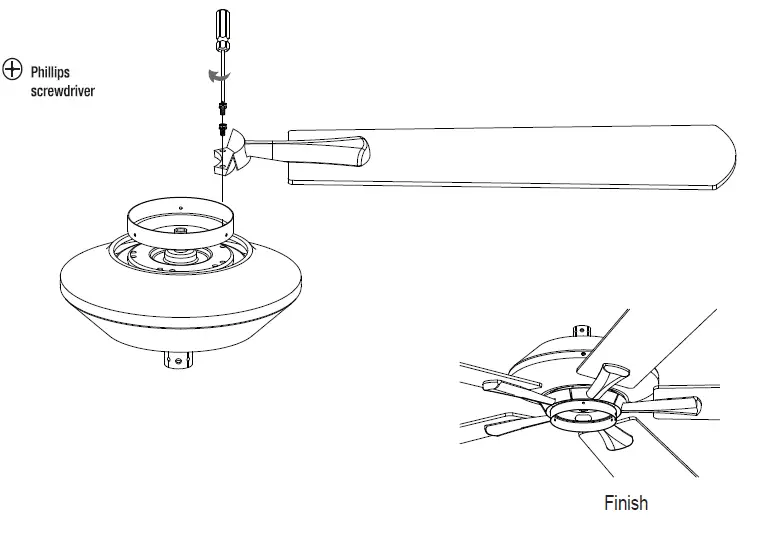 Phillips screwdriver

Finish