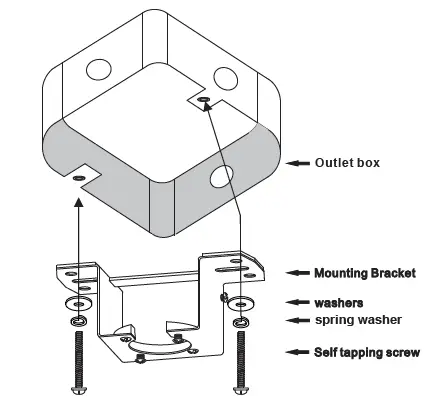 Outlet box
Mounting Bracket
washers
spring washer
Self tapping screw