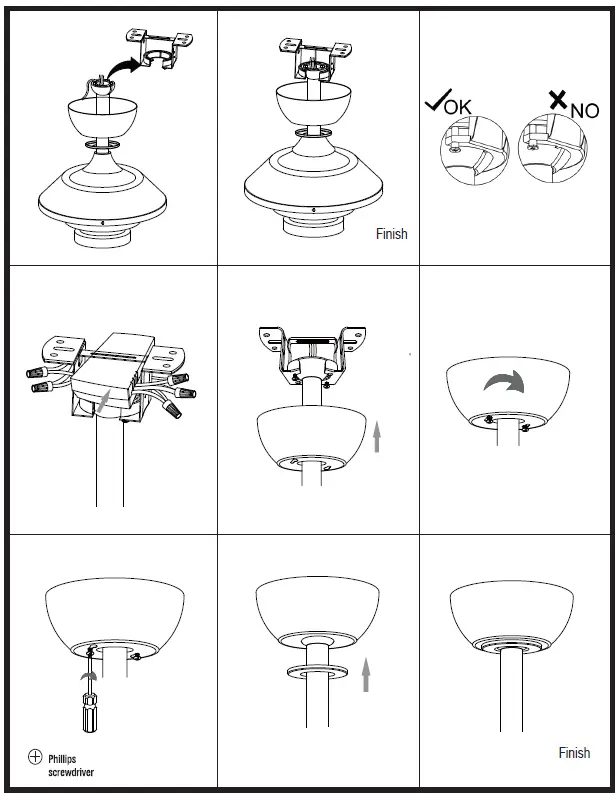 Finish

OK

NO

Phillips screwdriver

Finish