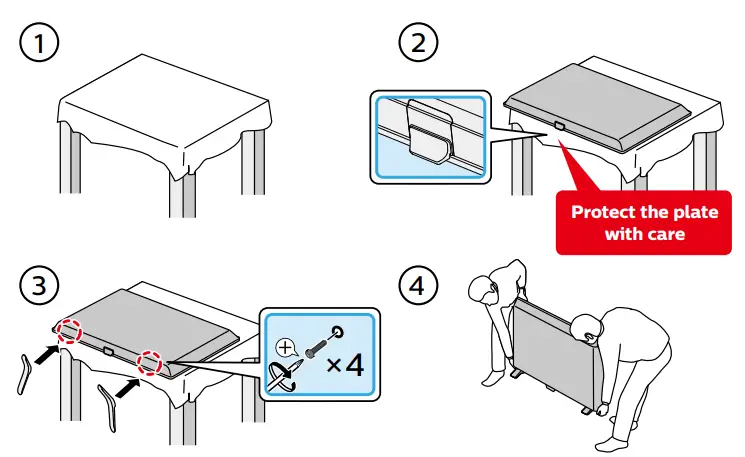 1

2

Protect the plate with care

3

×4

4