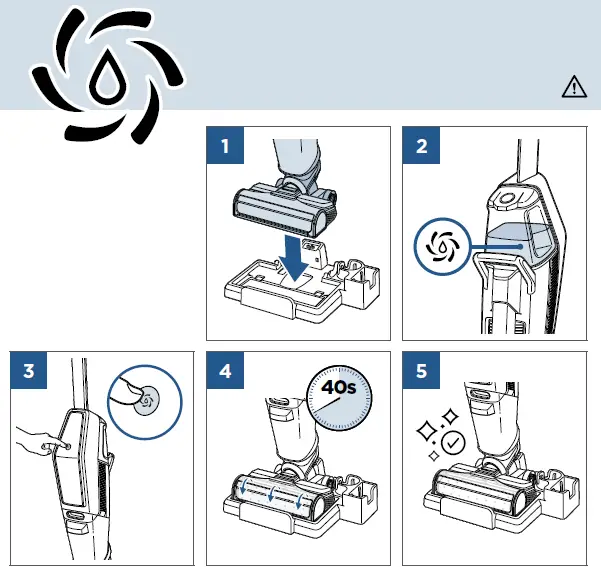 1

2

3

4

40s

5