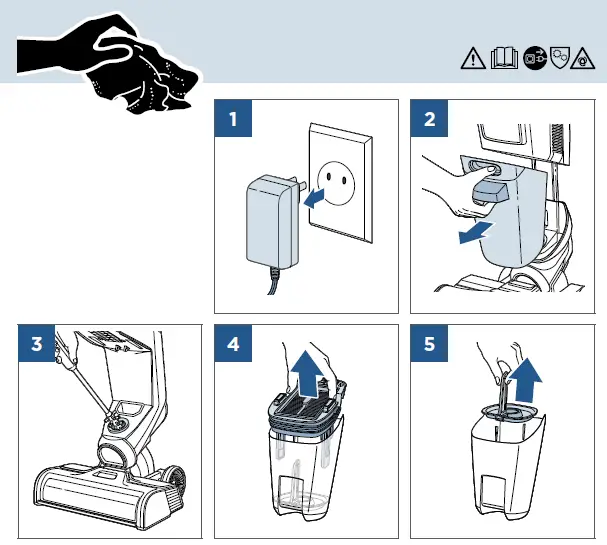 1

2

3

4

5