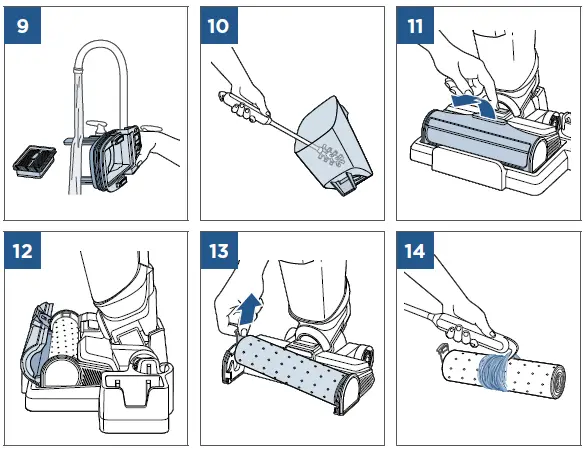 9

10

11

12

13

14