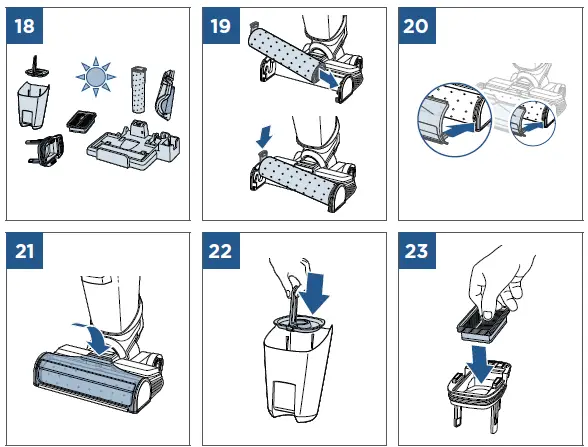 18

19

20

21

22

23