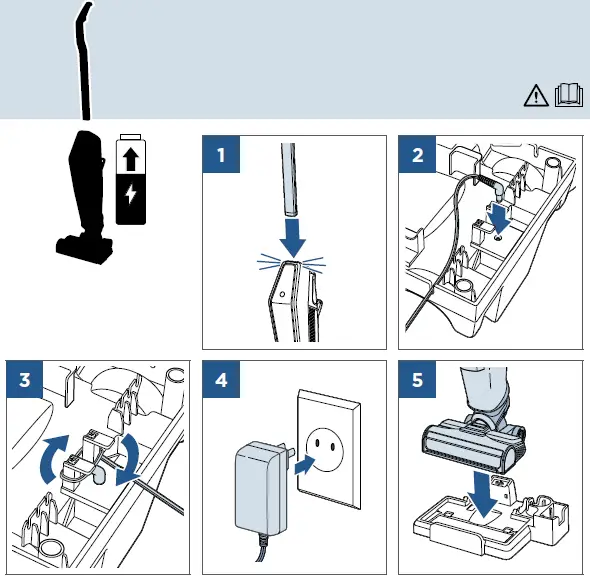 1

2

3

4

5