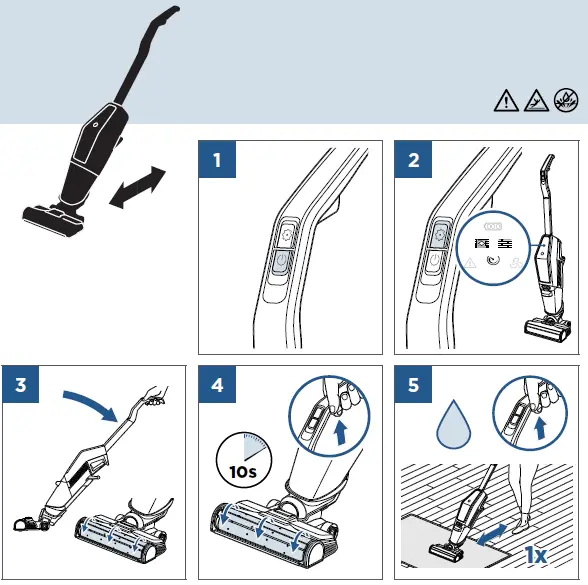 1

2

3

4

10s

5

1x