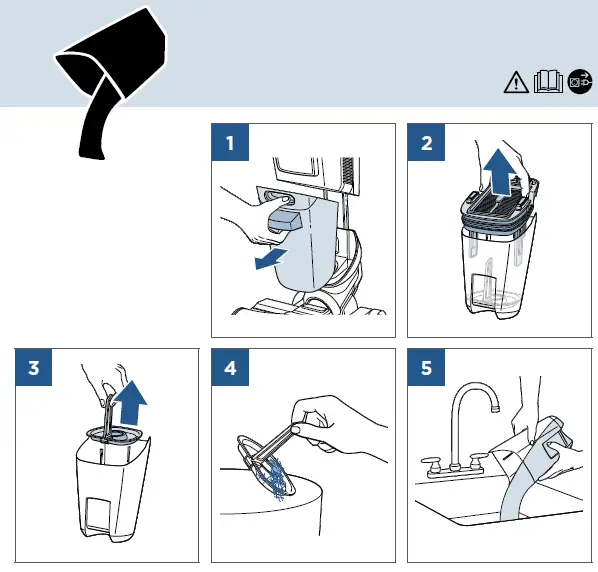 1

2

3

4

5