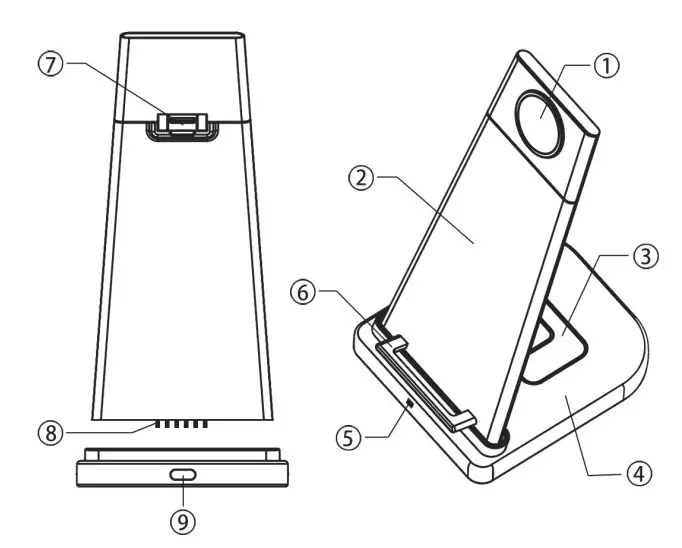 ⑦
⑧
⑨
①
②
③
⑥
⑤
④