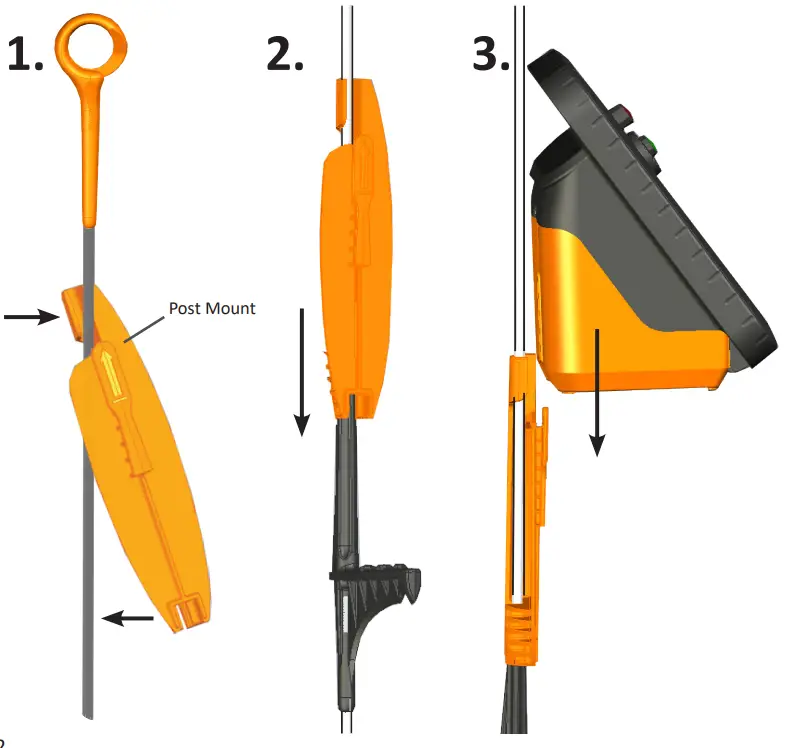 1.

Post Mount

2.

3.