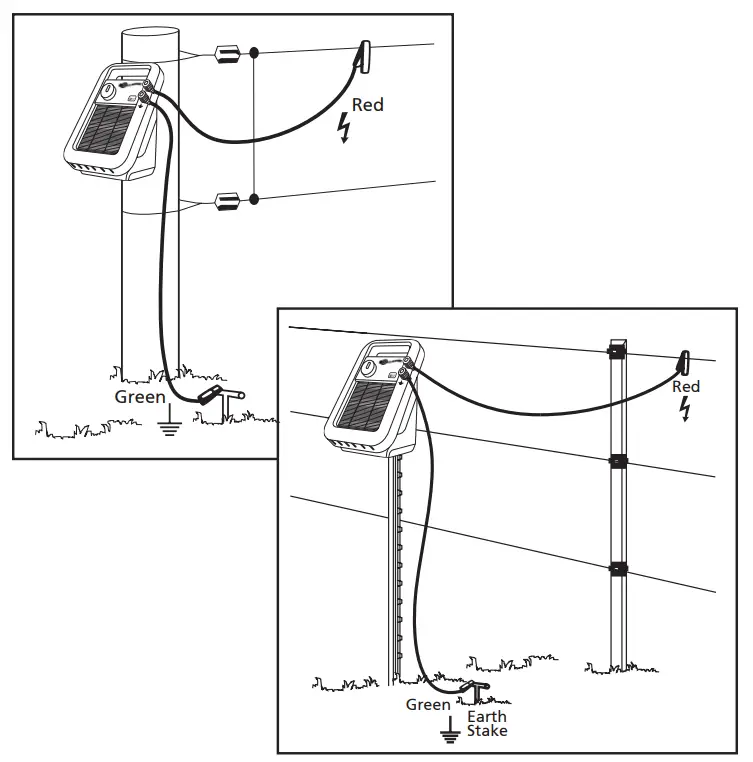 Red

Green

Red

Green

Earth Stake