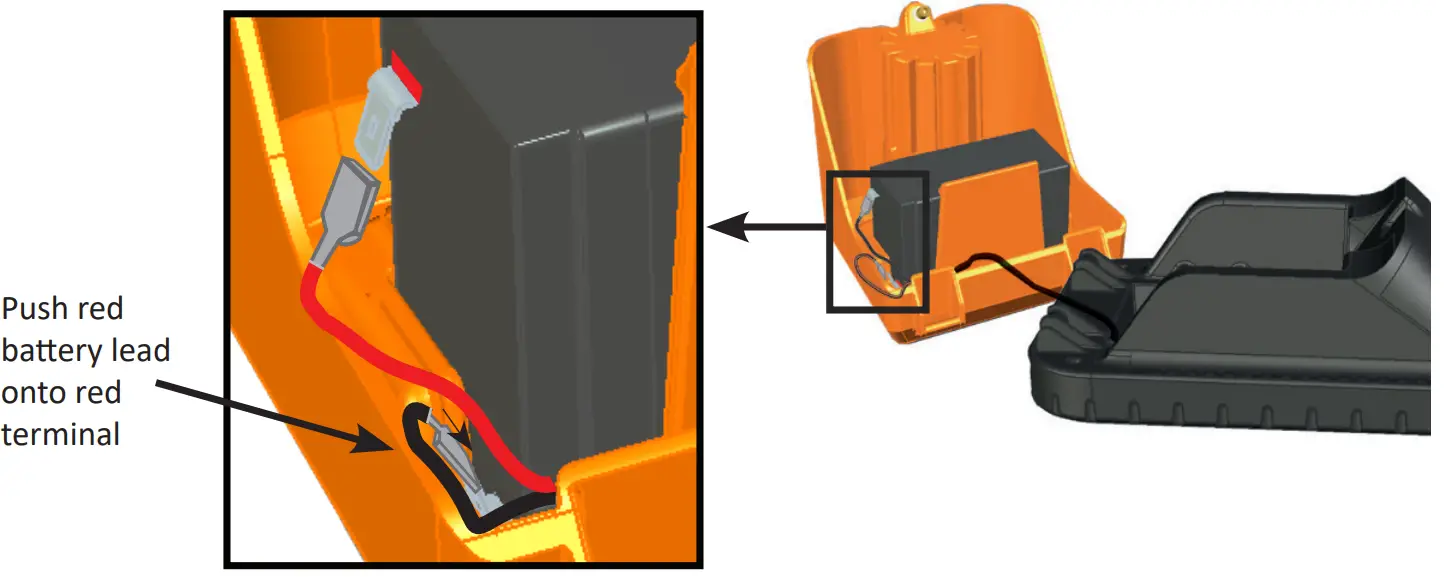 Push red battery lead onto red terminal