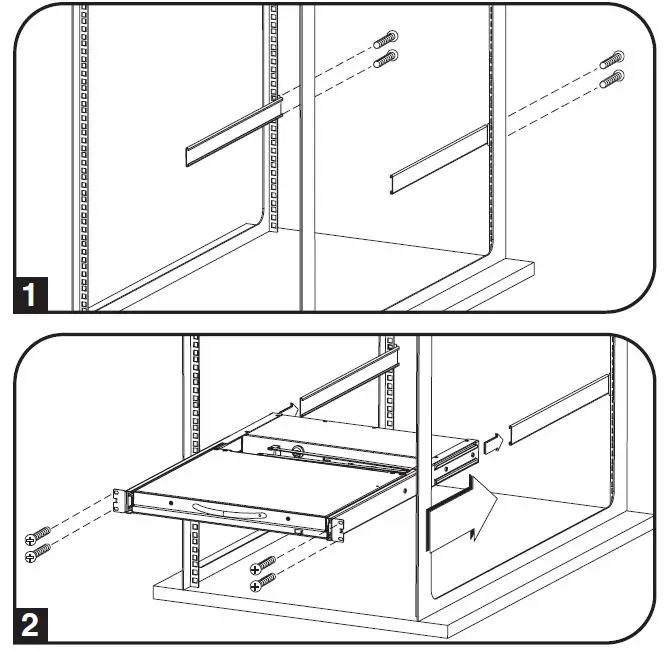 1

2