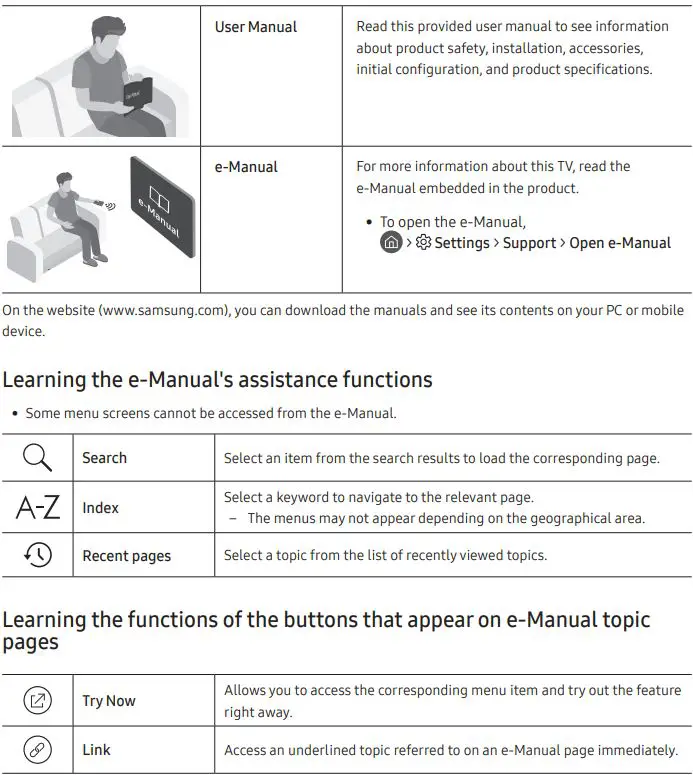 | | User Manual | Read this provided user manual to see information about product safety, installation, accessories, initial configuration, and product specifications. |
|---|---|---|
| e-Manual | e-Manual | For more information about this TV, read the e-Manual embedded in the product. • To open the e-Manual, > Settings > Support > Open e-Manual |

On the website (www.samsung.com), you can download the manuals and see its contents on your PC or mobile device.

Learning the e-Manual's assistance functions

• Some menu screens cannot be accessed from the e-Manual.

| | Search | Select an item from the search results to load the corresponding page. |
|---|---|---|
| A-Z | Index | Select a keyword to navigate to the relevant page. – The menus may not appear depending on the geographical area. |
| | Recent pages | Select a topic from the list of recently viewed topics. |

Learning the functions of the buttons that appear on e-Manual topic pages

| | Try Now | Allows you to access the corresponding menu item and try out the feature right away. |
|---|---|---|
| | Link | Access an underlined topic referred to on an e-Manual page immediately. |