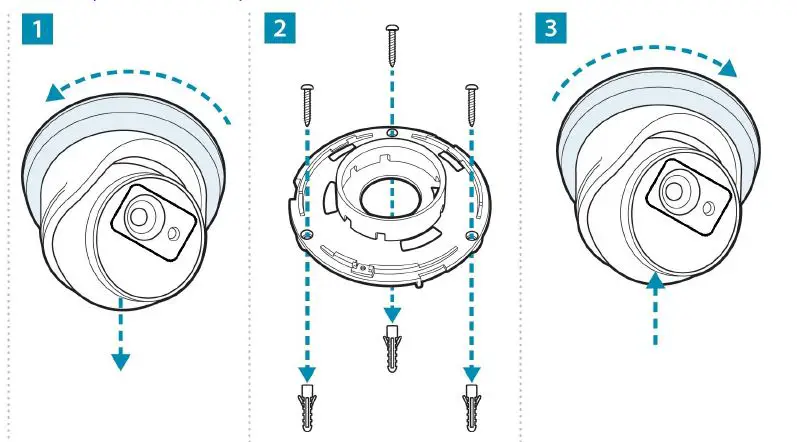 1

2

3