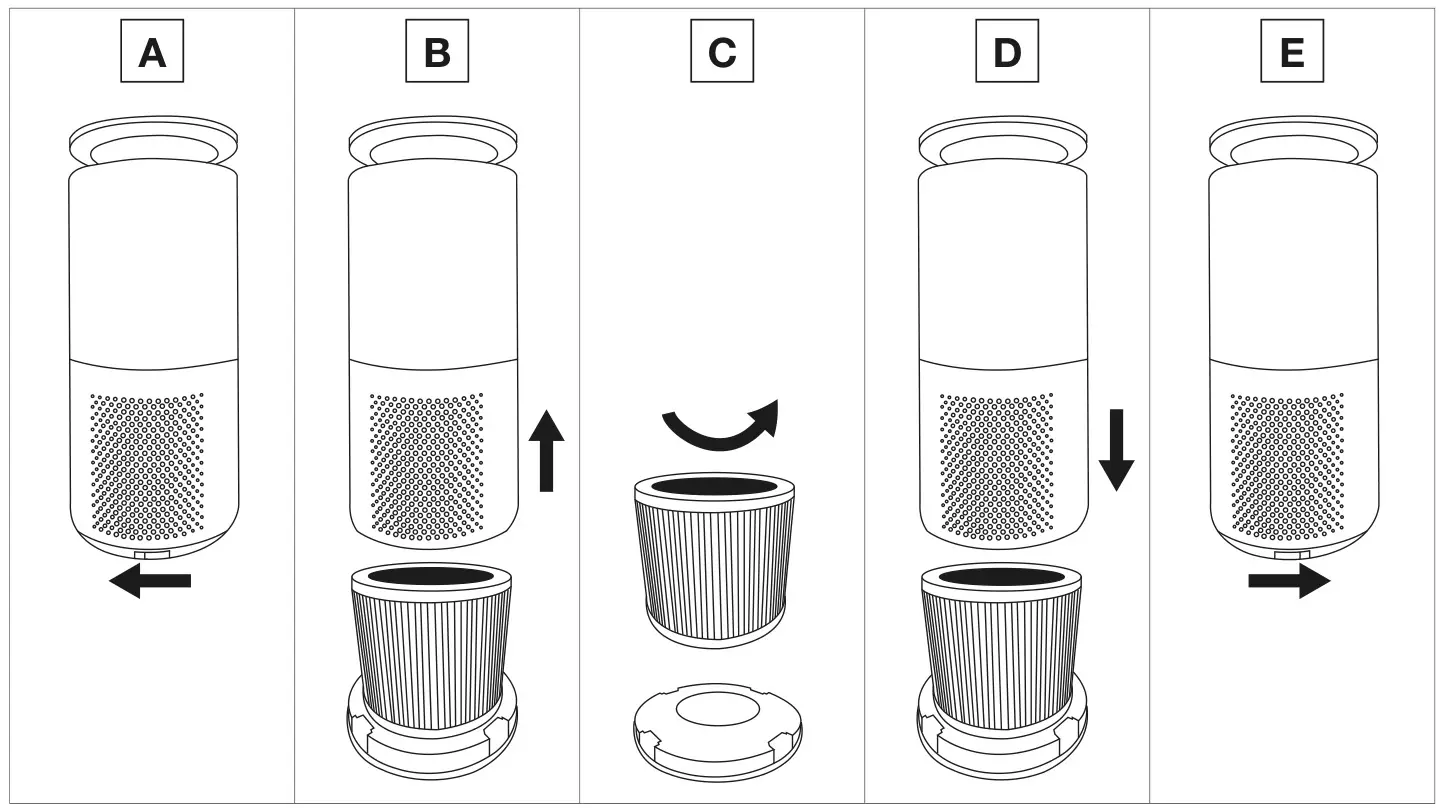 A

B

C

D

E