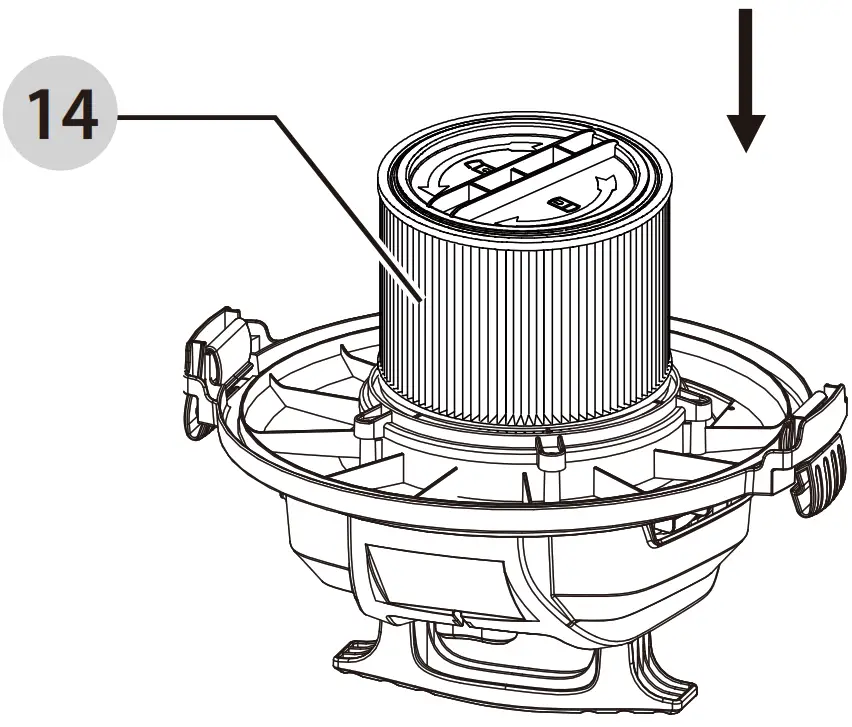 14