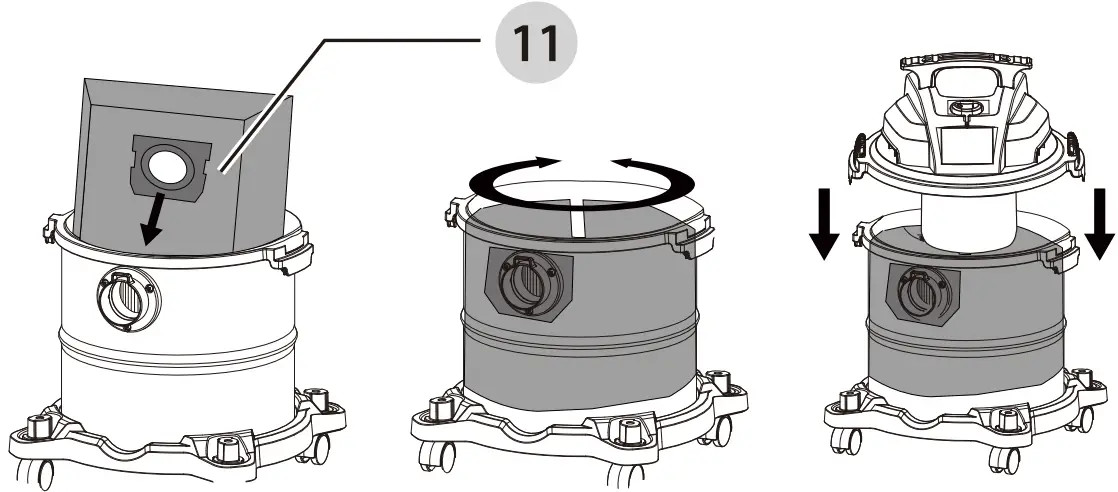 11