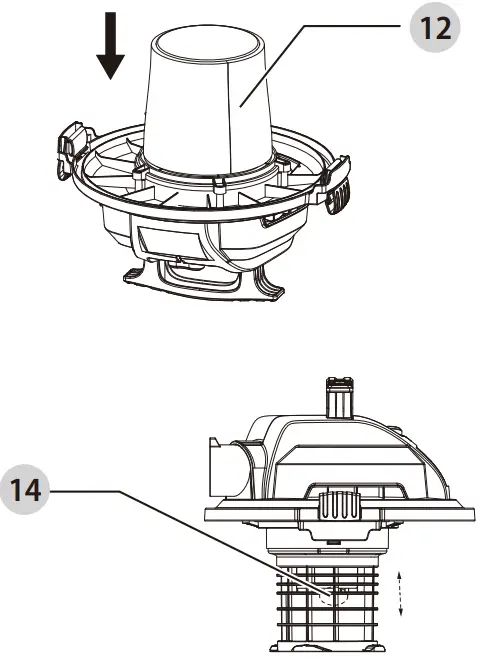 12

14