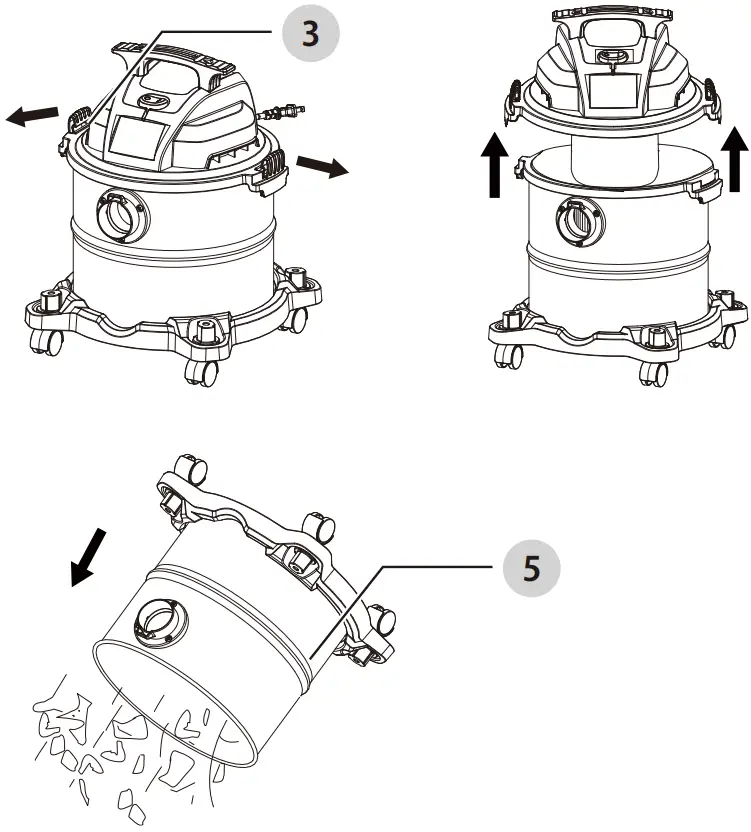 3

5