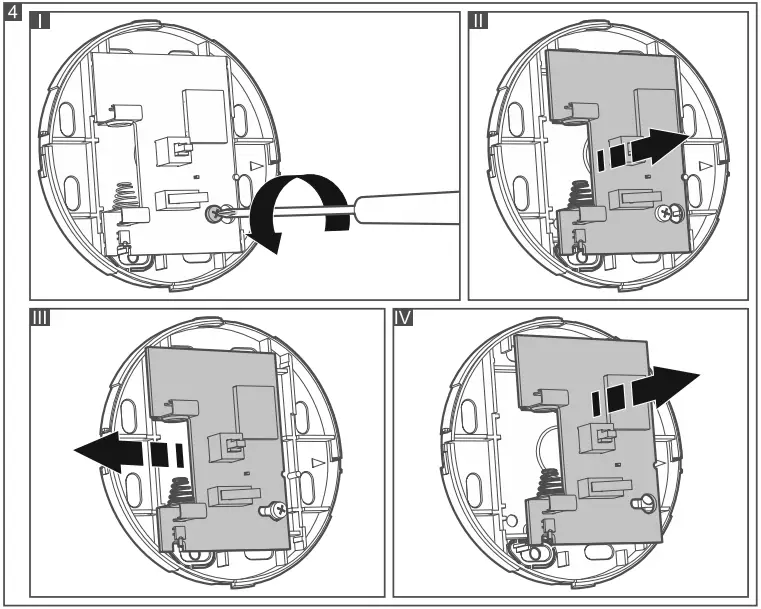 4

I

II

III

IV