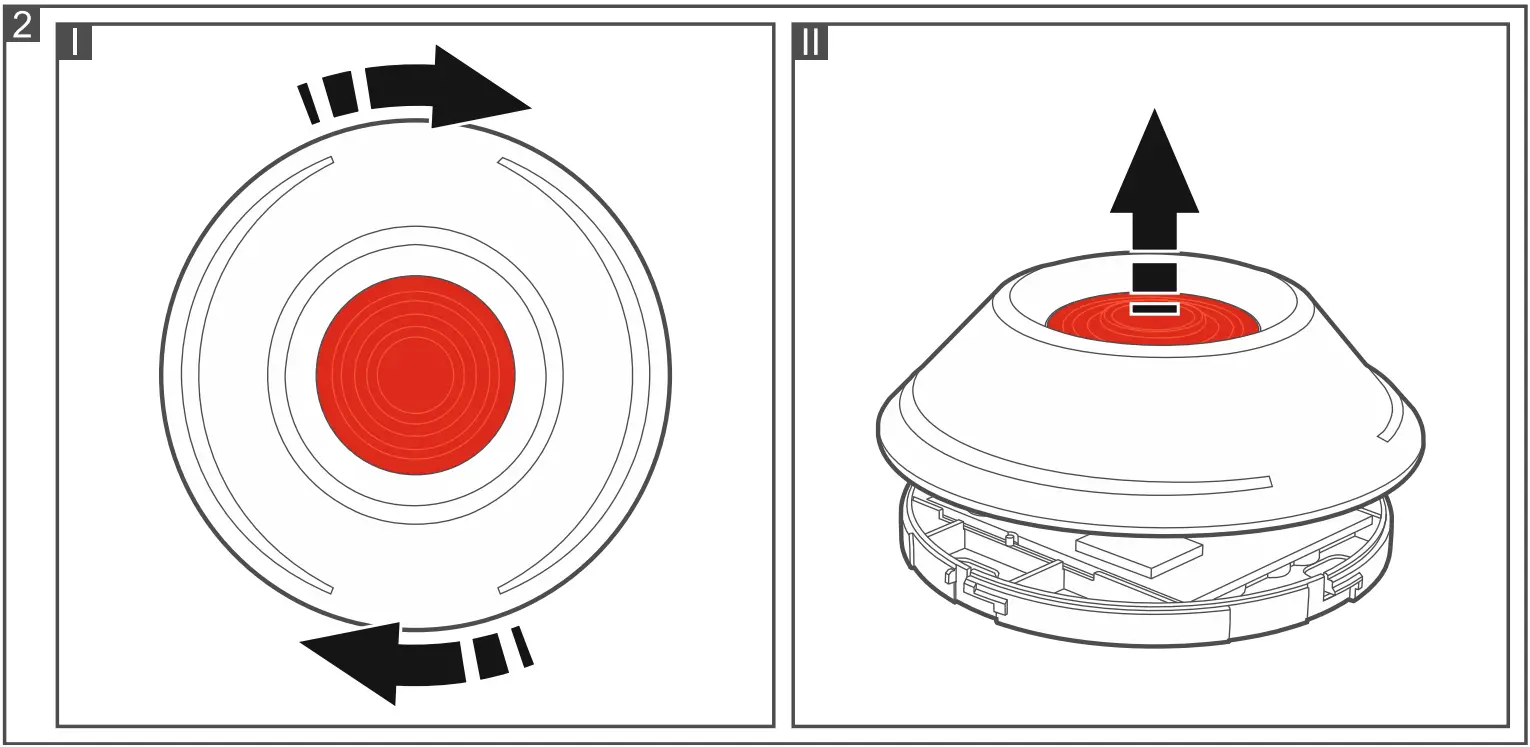 2
I
II