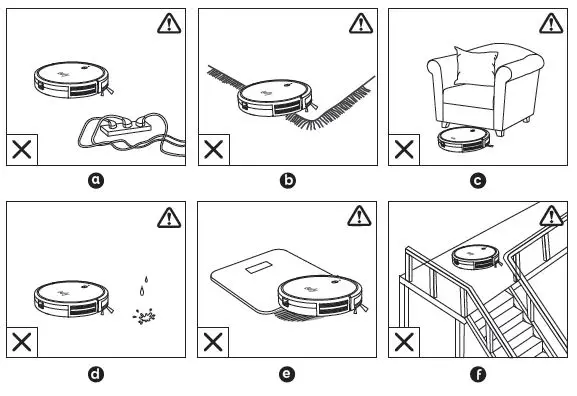 a

b

c

d

e

f