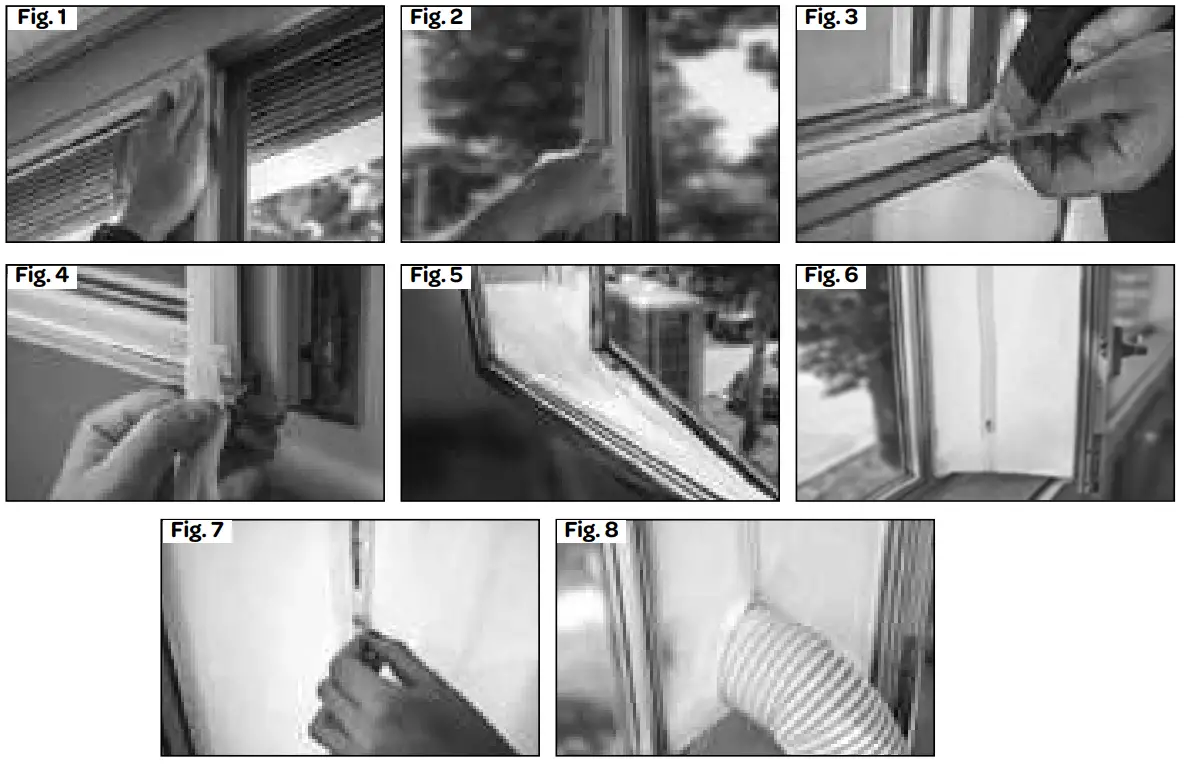 Fig. 1

Fig. 2

Fig. 3

Fig. 4

Fig. 5

Fig. 6

Fig. 7

Fig. 8