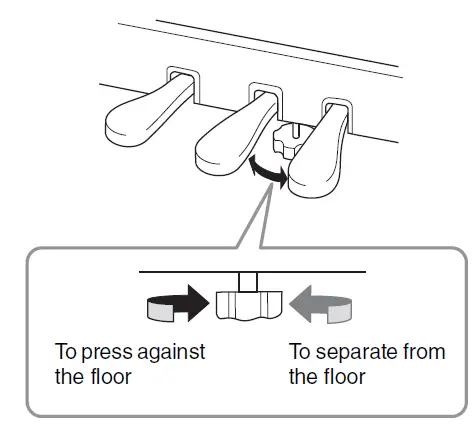 To press against the floor

To separate from the floor