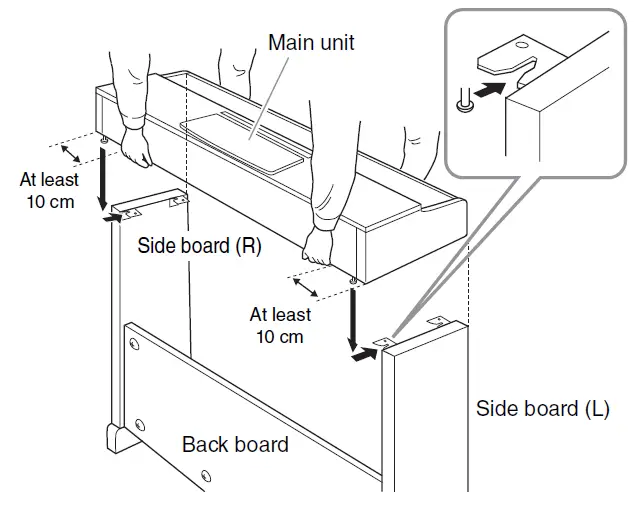 Main unit

At least 10 cm

Side board (R)

At least 10 cm

Side board (L)

Back board