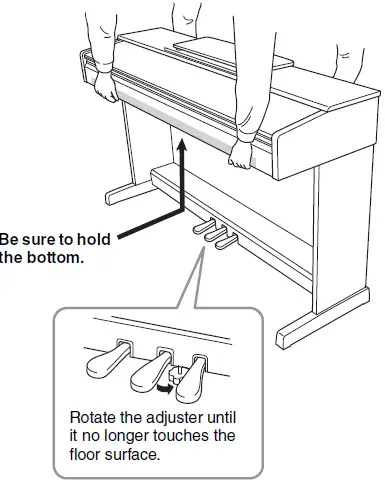 Be sure to hold the bottom.

Rotate the adjuster until it no longer touches the floor surface.