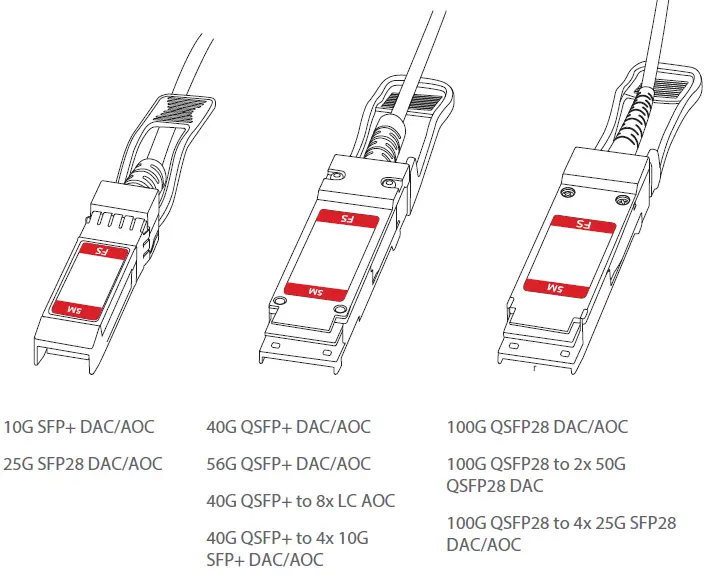 FS
5M

FS
5M

FS
5M

10G SFP+ DAC/AOC

25G SFP28 DAC/AOC

40G QSFP+ DAC/AOC

56G QSFP+ DAC/AOC

40G QSFP+ to 8x LC AOC

40G QSFP+ to 4x 10G SFP+ DAC/AOC

100G QSFP28 DAC/AOC

100G QSFP28 to 2x 50G QSFP28 DAC

100G QSFP28 to 4x 25G SFP28 DAC/AOC