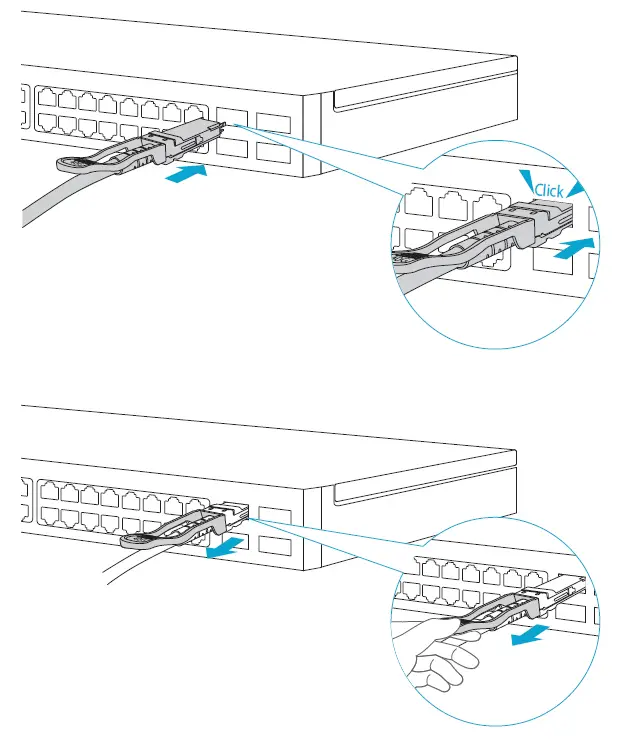 Click