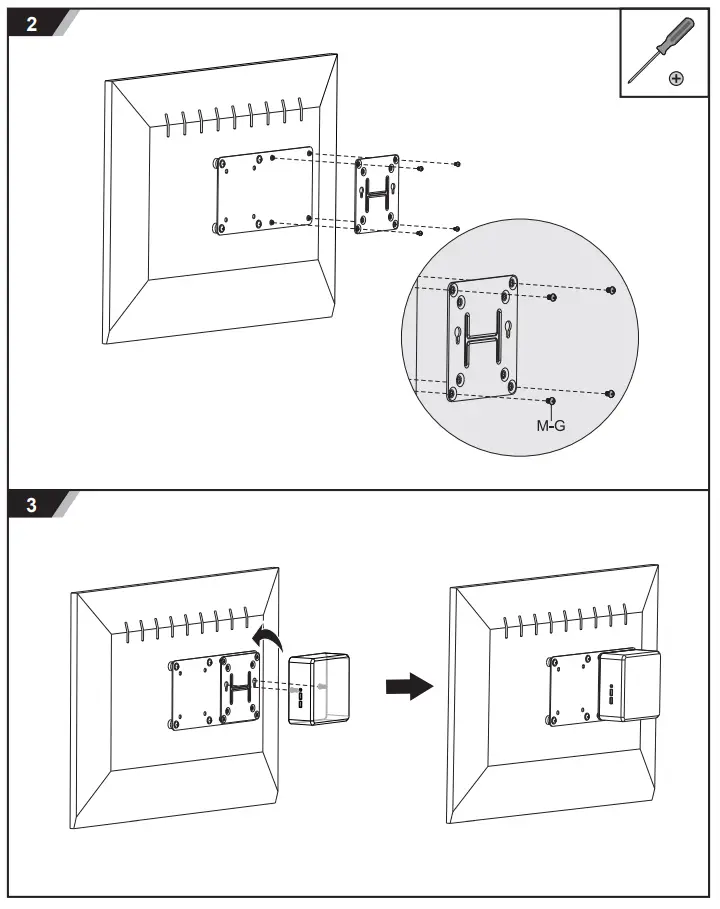 2

M-G

3