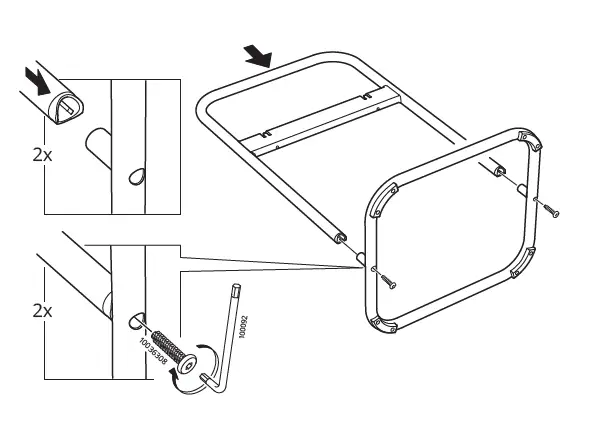 2x

2x

10036308

100092