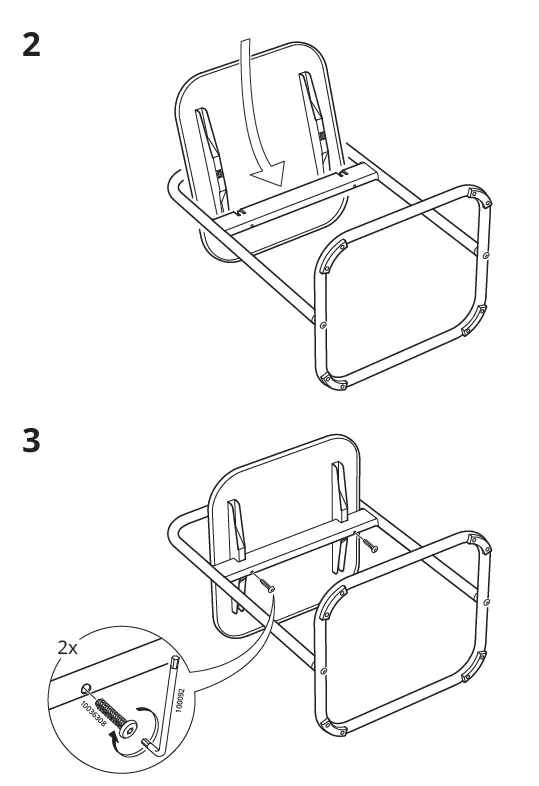 2

3

2x

10036308

100092