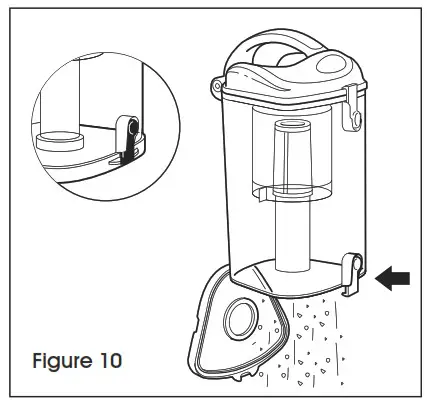 Figure 10