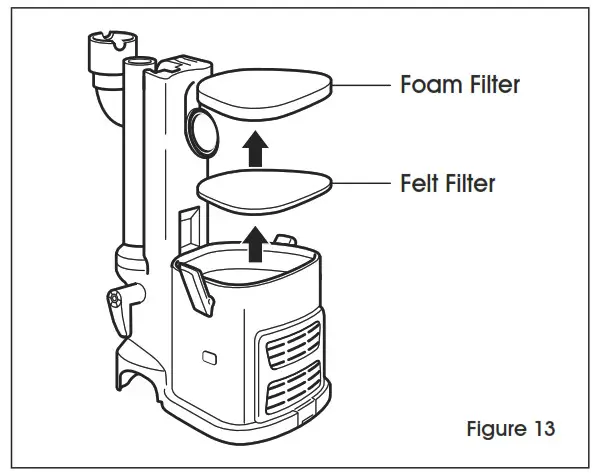 Foam Filter

Felt Filter

Figure 13