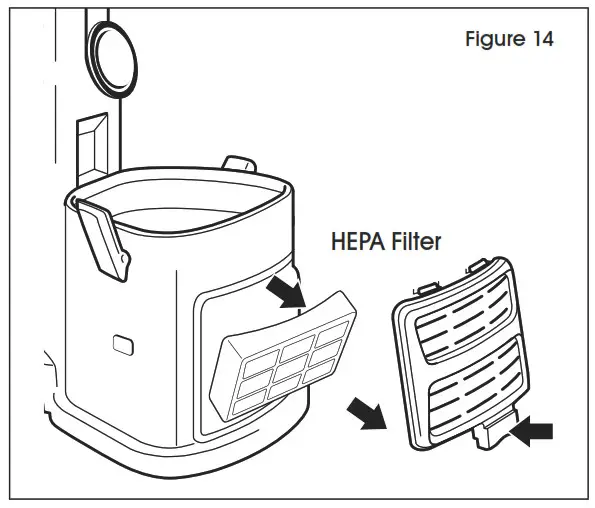 Figure 14

HEPA Filter