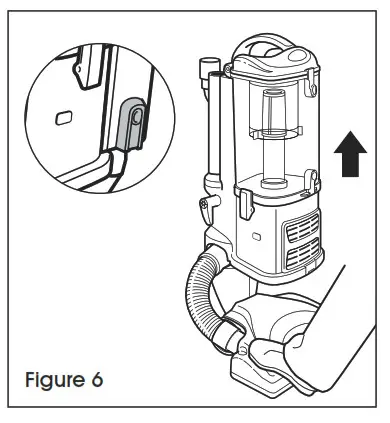 Figure 6