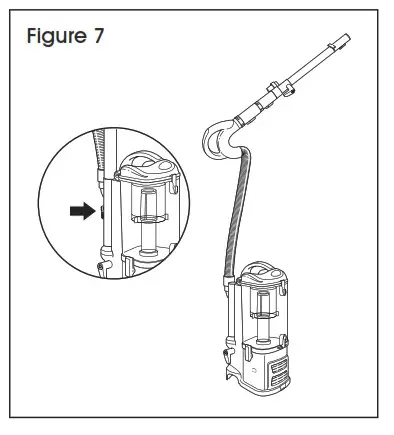 Figure 7