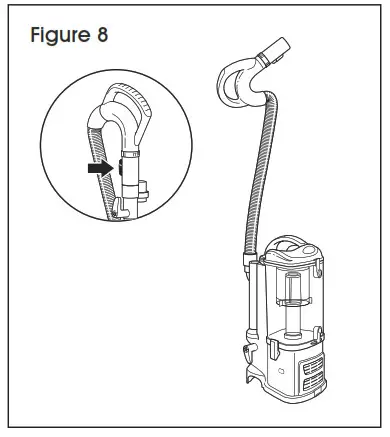 Figure 8