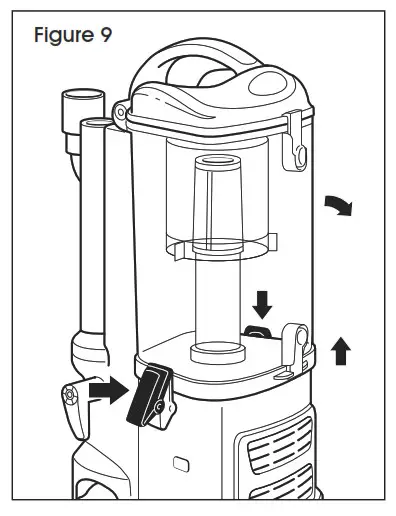 Figure 9