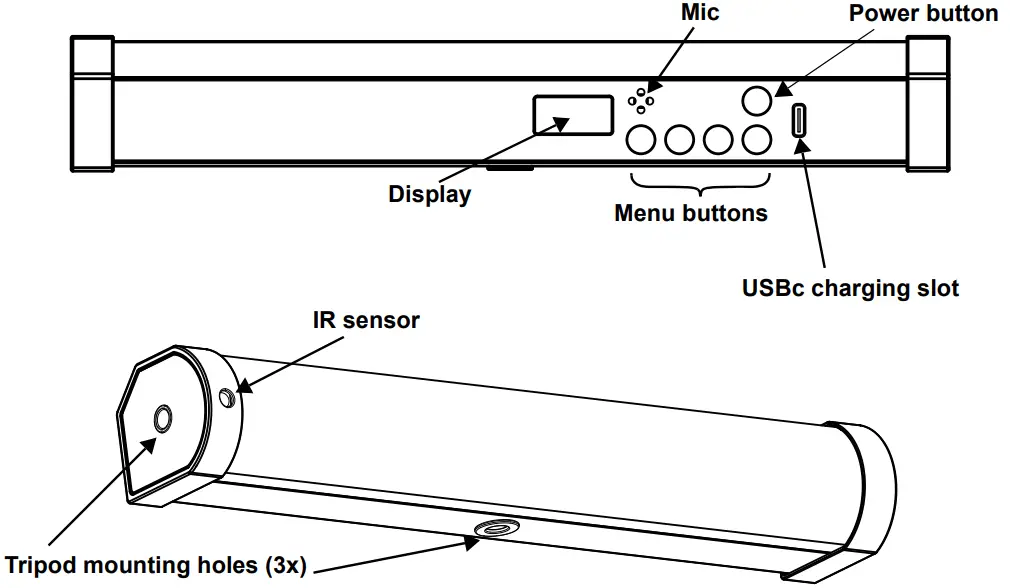 Mic
Power button
Display
Menu buttons
USBc charging slot
IR sensor
Tripod mounting holes (3x)