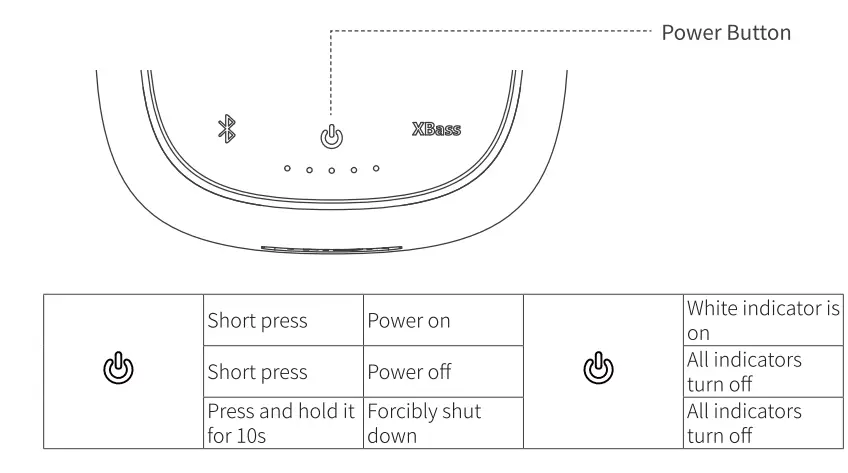 Power Button

XBass

| | Short press | Power on | | White indicator is on |
|---|---|---|---|---|
| | Short press | Power off | | All indicators turn off |
| | Press and hold it for 10s | Forcibly shut down | | All indicators turn off |