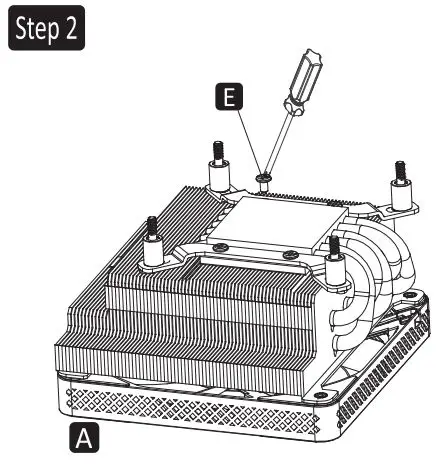 Step 2

E

A