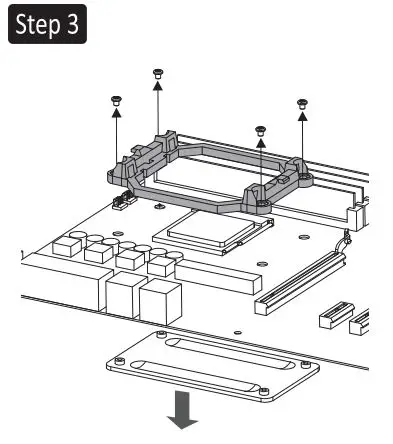 Step 3