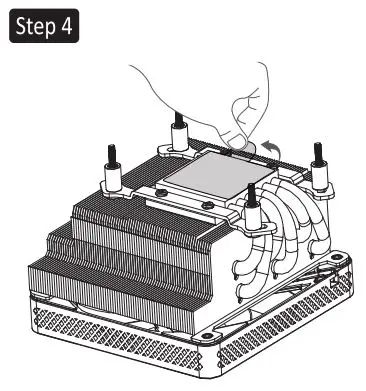 Step 4